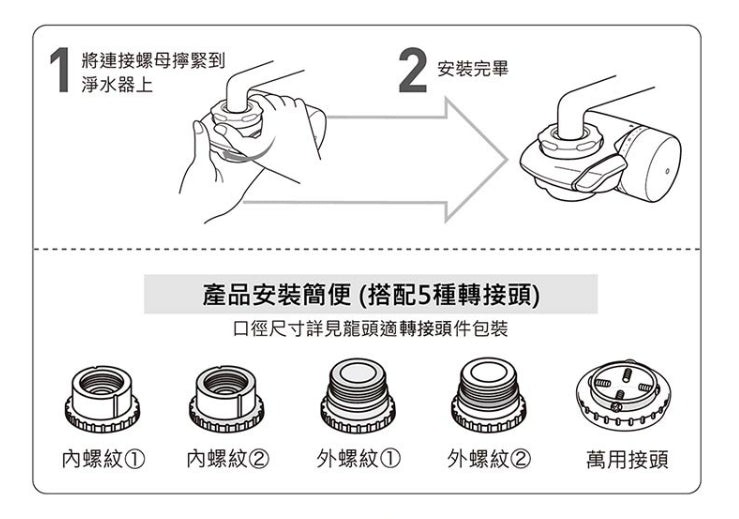 1 將連接螺母擰緊到淨水器上

2 安裝完畢

產品安裝簡便 (搭配5種轉接頭)

口徑尺寸詳見龍頭適轉接頭件包裝

內螺紋①

內螺紋②

外螺紋①

外螺紋②

萬用接頭